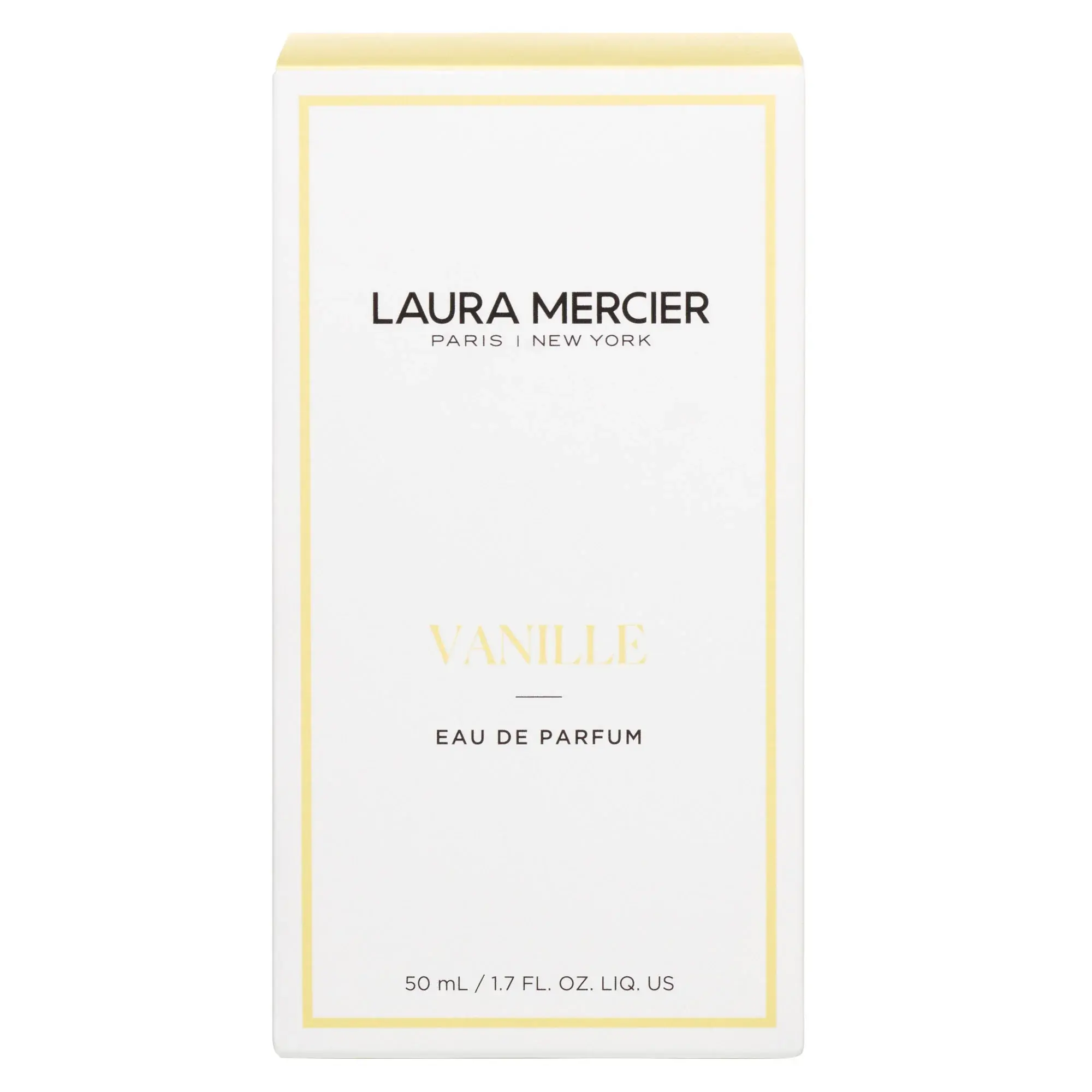 LAURA MERCIER
PARIS | NEW YORK

VANILLE

EAU DE PARFUM

50 mL / 1.7 FL. OZ. LIQ. US